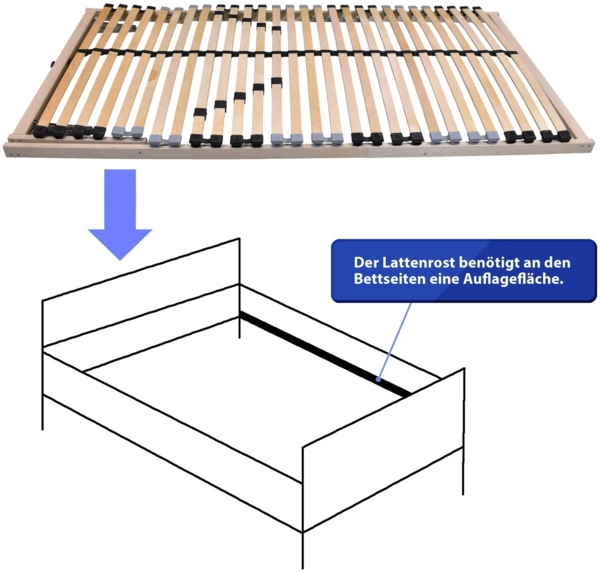 Der Lattenrost benötigt an den Bettseiten eine Auflagefläche.