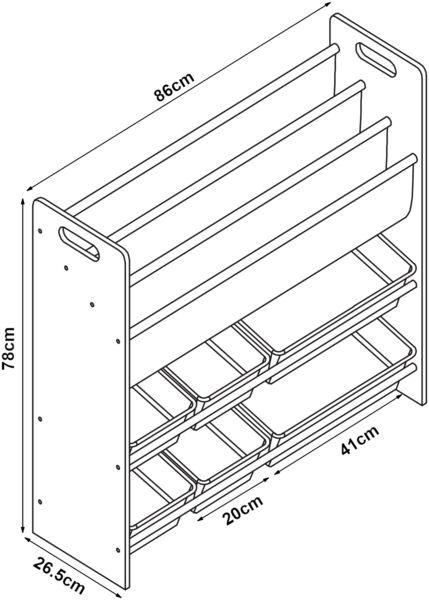 86cm

78cm

41cm

20cm

26.5cm