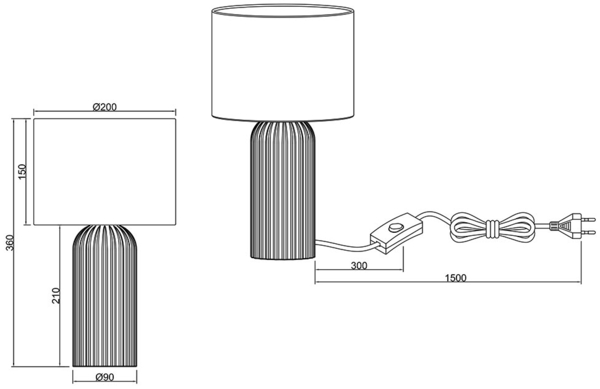 Ø200

150

360

210

Ø90

300

1500