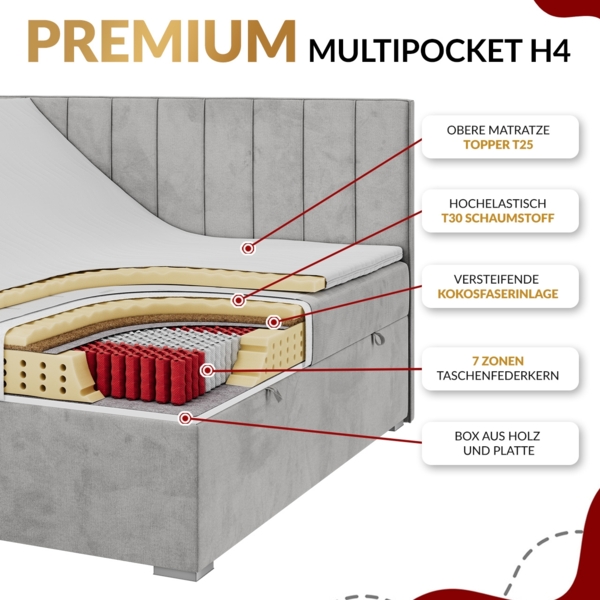 PREMIUM MULTIPOCKET H4

OBERE MATRATZE
TOPPER T25

HOCHELASTISCH
T30 SCHAUMSTOFF

VERSTEIFENDE
KOKOSFASERINLAGE

7 ZONEN
TASCHENFEDERKERN

BOX AUS HOLZ
UND PLATTE