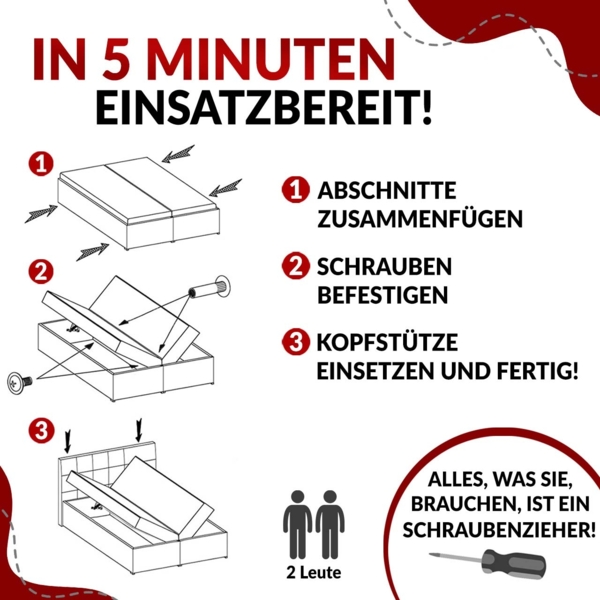 IN 5 MINUTEN
EINSATZBEREIT!

1

2

3

1 ABSCHNITTE ZUSAMMENFÜGEN

2 SCHRAUBEN BEFESTIGEN

3 KOPFSTÜTZE EINSETZEN UND FERTIG!

2 Leute

ALLES, WAS SIE, BRAUCHEN, IST EIN SCHRAUBENZIEHER!