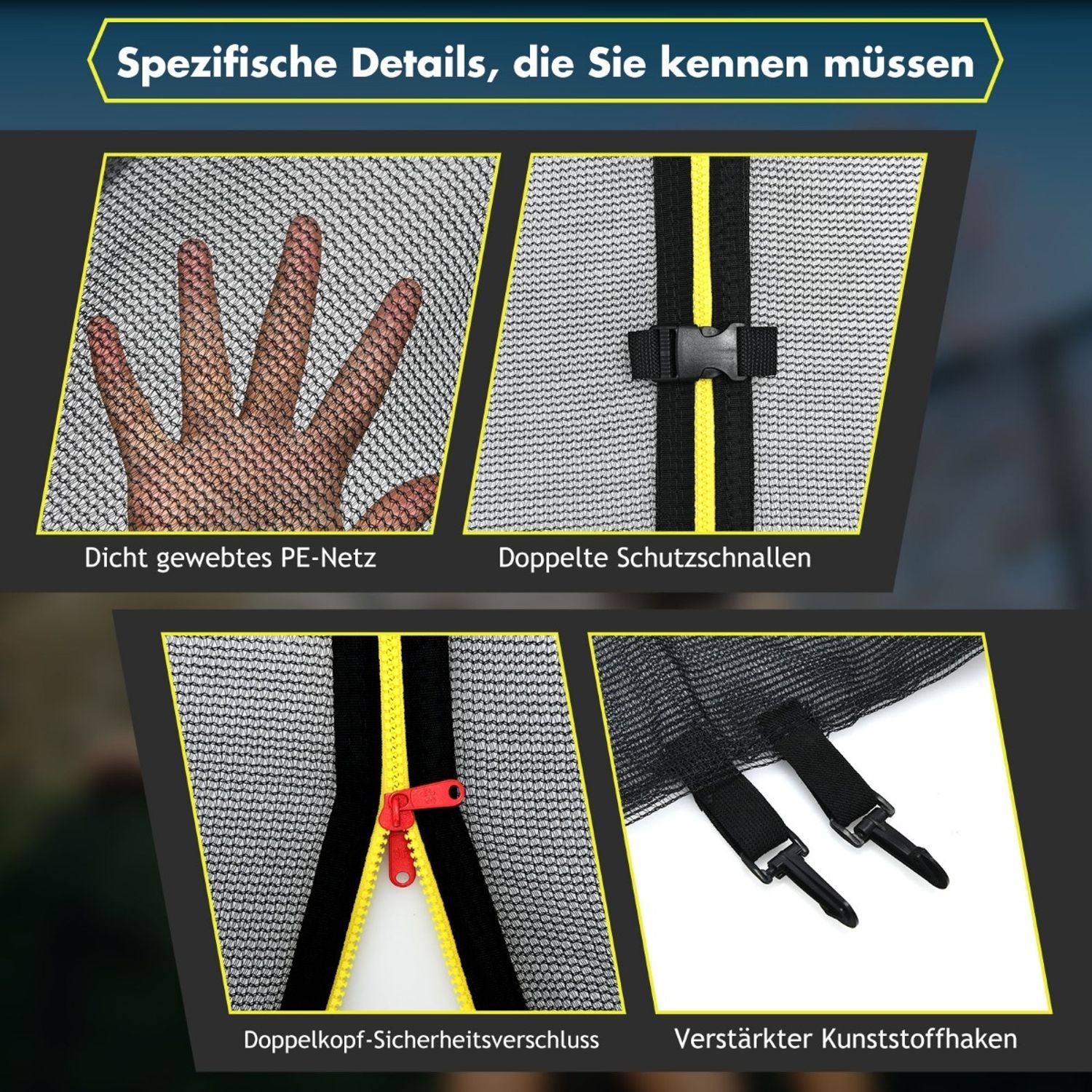 Spezifische Details, die Sie kennen müssen

Dicht gewebtes PE-Netz

Doppelte Schutzschnallen

Doppelkopf-Sicherheitsverschluss

Verstärkter Kunststoffhaken