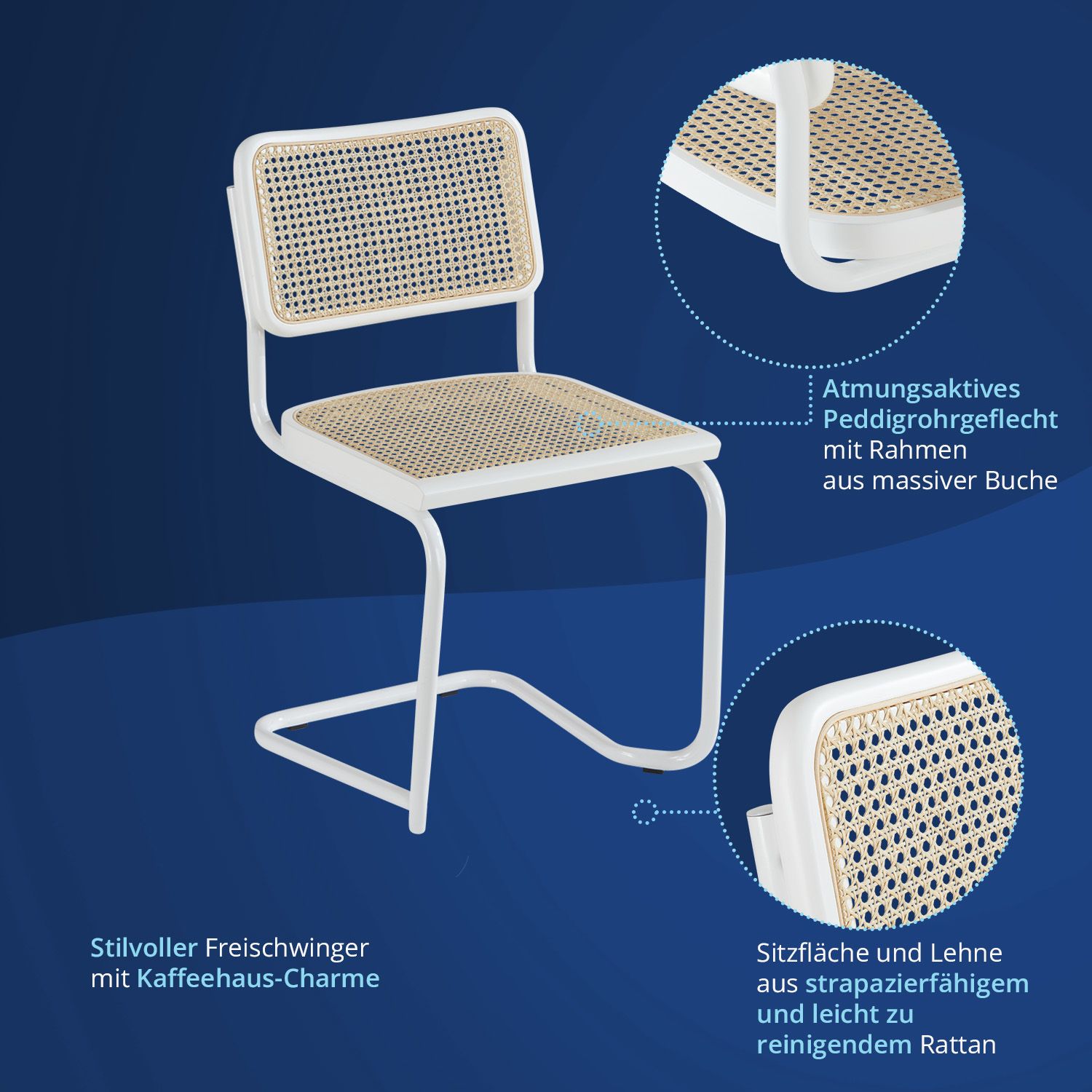 Atmungsaktives Peddigrohrgeflecht mit Rahmen aus massiver Buche

Stilvoller Freischwinger mit Kaffeehaus-Charme

Sitzfläche und Lehne aus strapazierfähigem und leicht zu reinigendem Rattan