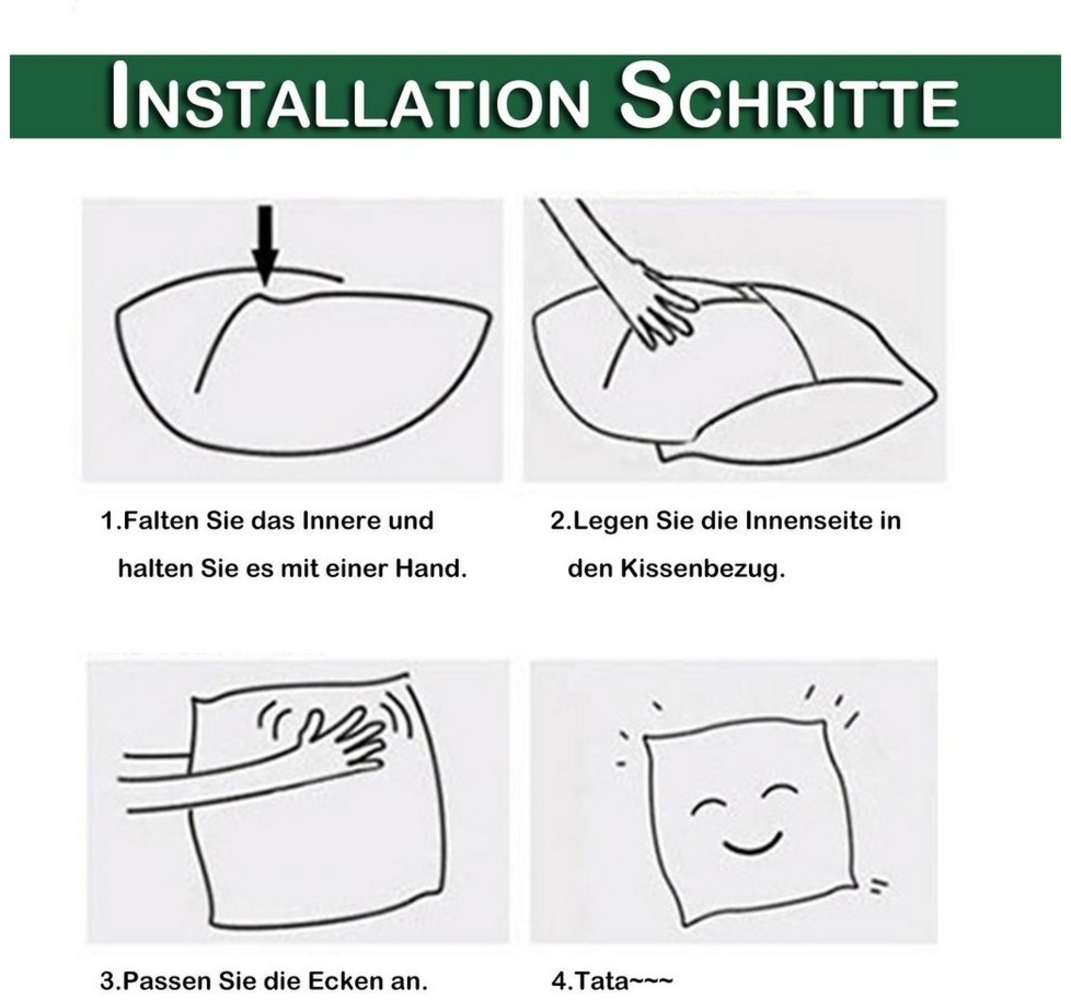 INSTALLATION SCHRITTE

1.Falten Sie das Innere und halten Sie es mit einer Hand.

2.Legen Sie die Innenseite in den Kissenbezug.

3.Passen Sie die Ecken an.

4.Tata~~~