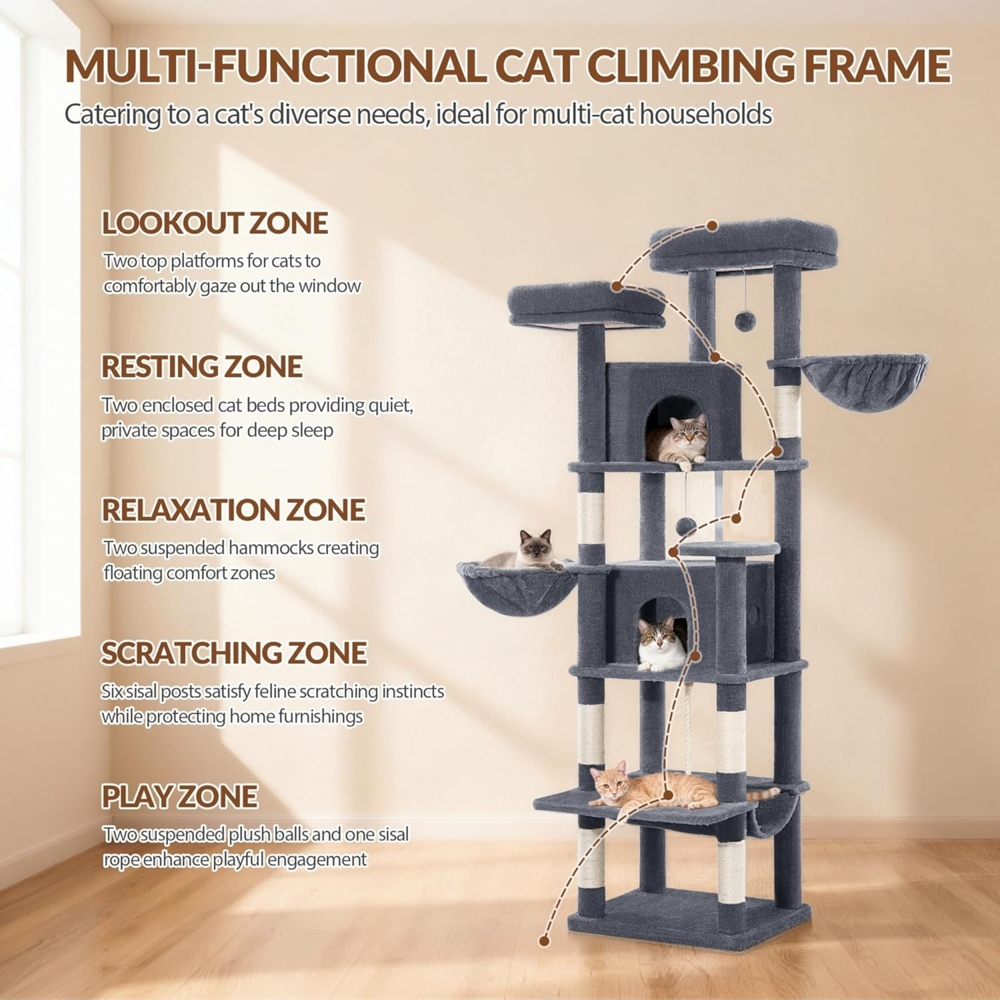 MULTI-FUNCTIONAL CAT CLIMBING FRAME

Catering to a cat's diverse needs, ideal for multi-cat households

LOOKOUT ZONE

Two top platforms for cats to comfortably gaze out the window

RESTING ZONE

Two enclosed cat beds providing quiet, private spaces for deep sleep

RELAXATION ZONE

Two suspended hammocks creating floating comfort zones

SCRATCHING ZONE

Six sisal posts satisfy feline scratching instincts while protecting home furnishings

PLAY ZONE

Two suspended plush balls and one sisal rope enhance playful engagement