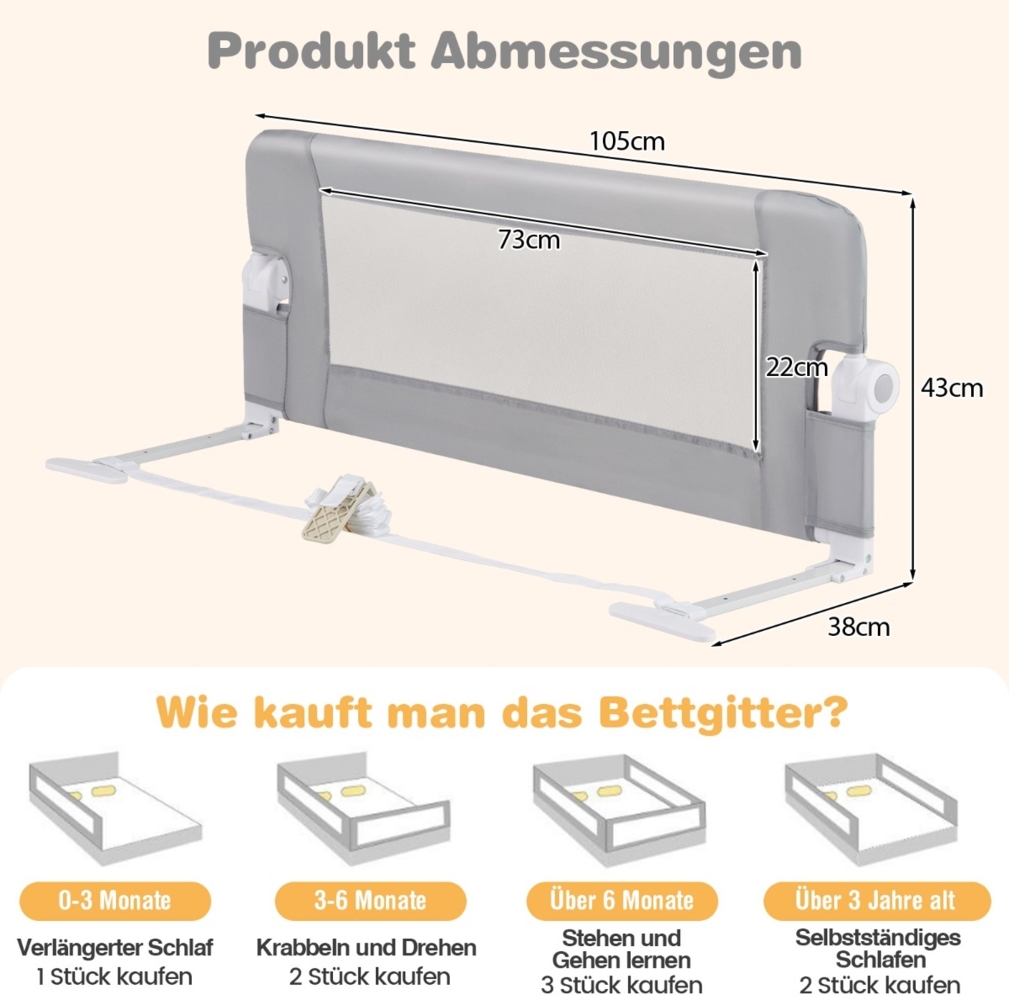 Produkt Abmessungen

105cm

73cm

22cm

43cm

38cm

Wie kauft man das Bettgitter?

0-3 Monate
Verlängerter Schlaf
1 Stück kaufen

3-6 Monate
Krabbeln und Drehen
2 Stück kaufen

Über 6 Monate
Stehen und Gehen lernen
3 Stück kaufen

Über 3 Jahre alt
Selbstständiges Schlafen
2 Stück kaufen