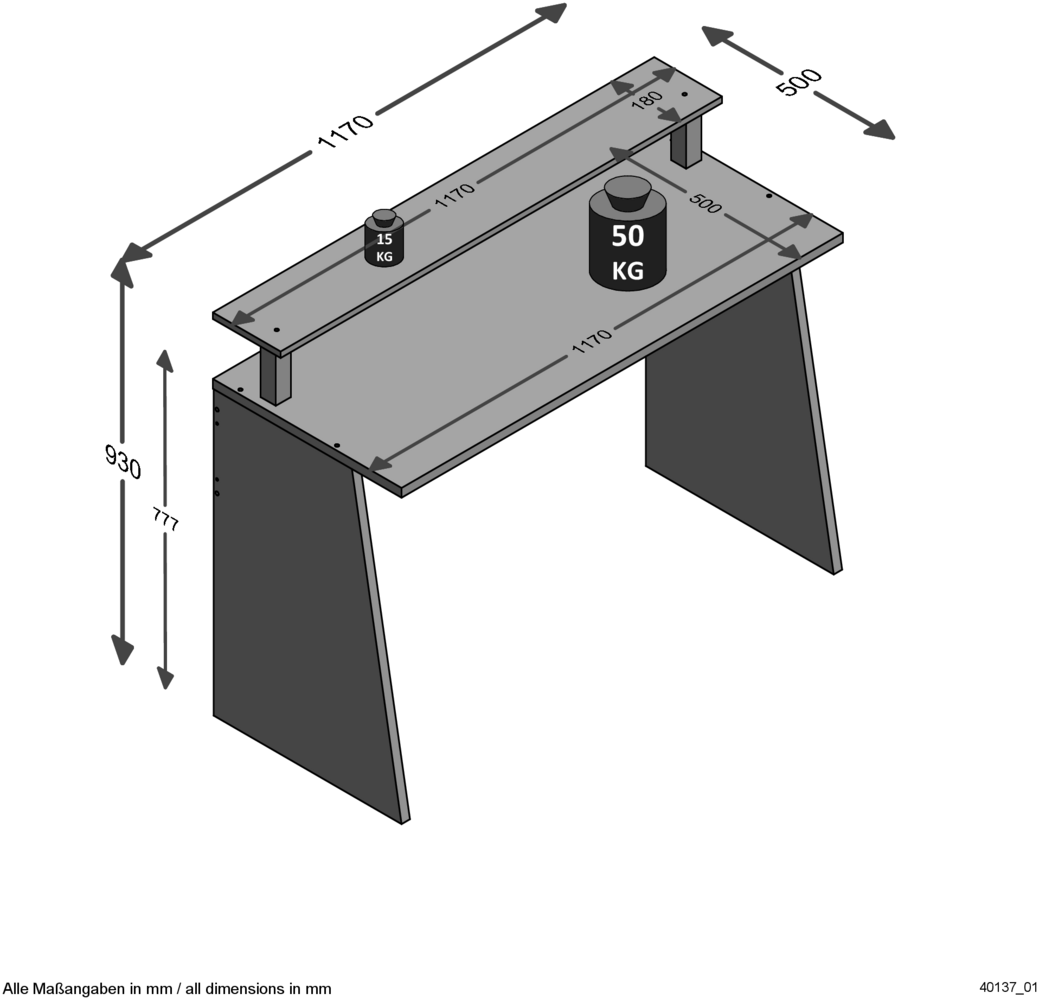 1170

500

180

1170

500

15 KG

50 KG

1170

930

777

Alle Maßangaben in mm / all dimensions in mm

40137_01