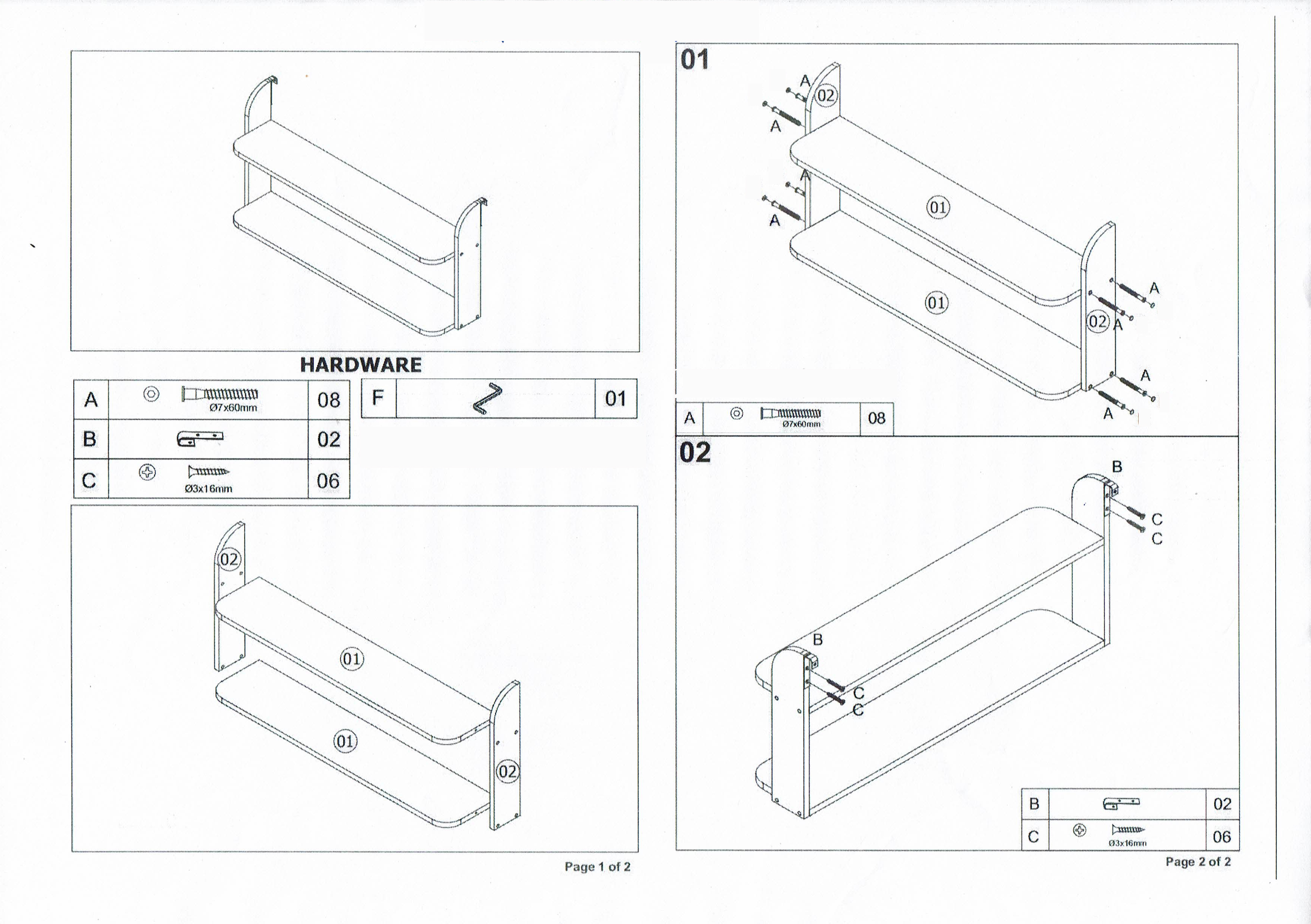 HARDWARE

| A | Ø7x60mm | 08 |
|---|---|---|
| B | | 02 |
| C | Ø3x16mm | 06 |

| F | | 01 |
|---|---|---|

02

01

01

02

Page 1 of 2

01

A
02
A
A
A
01
01
A
02 A
A
A

| A | Ø7x60mm | 08 |
|---|---|---|

02

B
C
C
B
C
C

| B | | 02 |
|---|---|---|
| C | Ø3x16mm | 06 |

Page 2 of 2