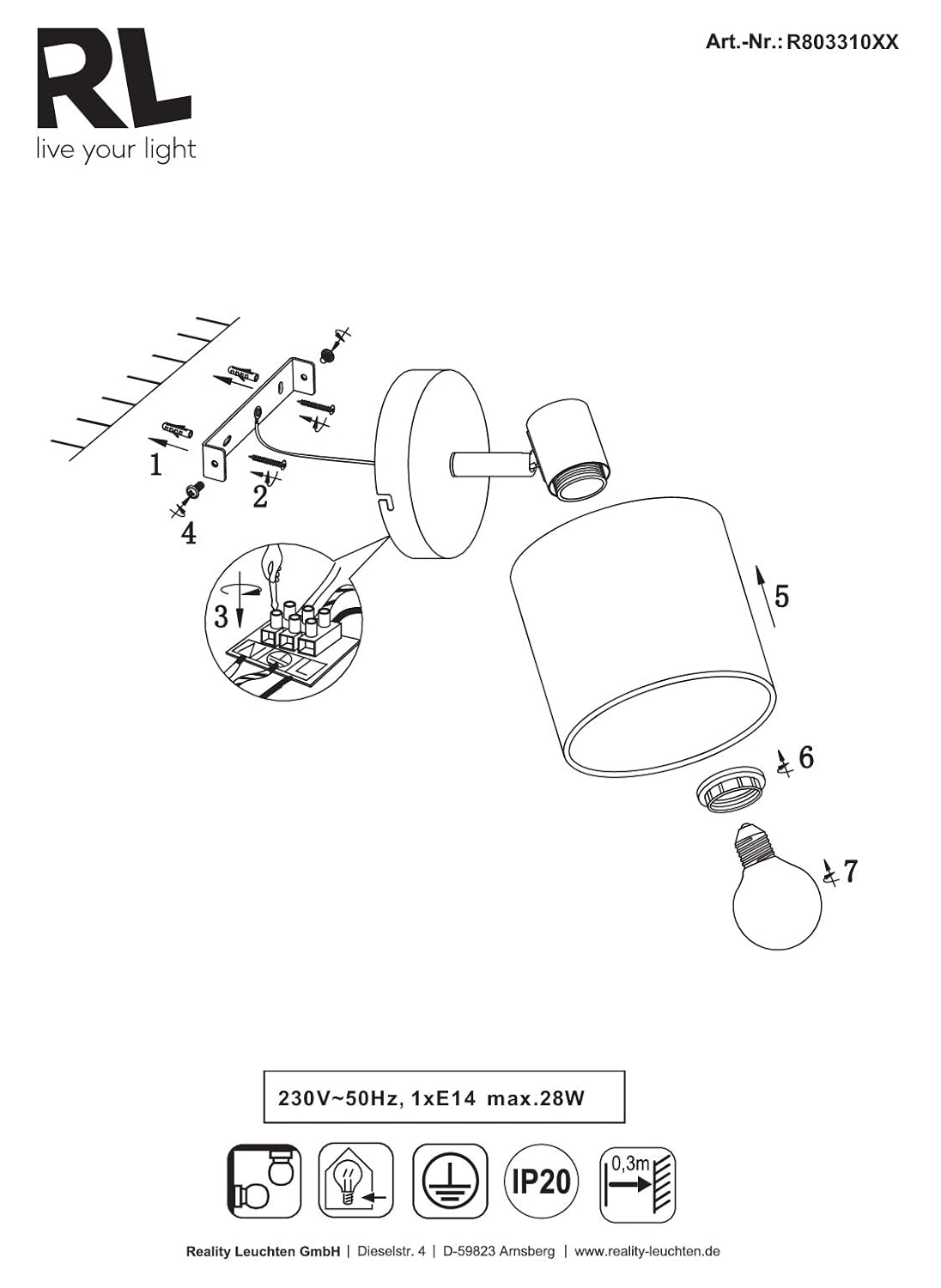 RL
live your light

Art.-Nr.: R803310XX

1
2
4
3
5
6
7

230V~50Hz, 1xE14 max.28W

IP20

0,3m

Reality Leuchten GmbH | Dieselstr. 4 | D-59823 Arnsberg | www.reality-leuchten.de