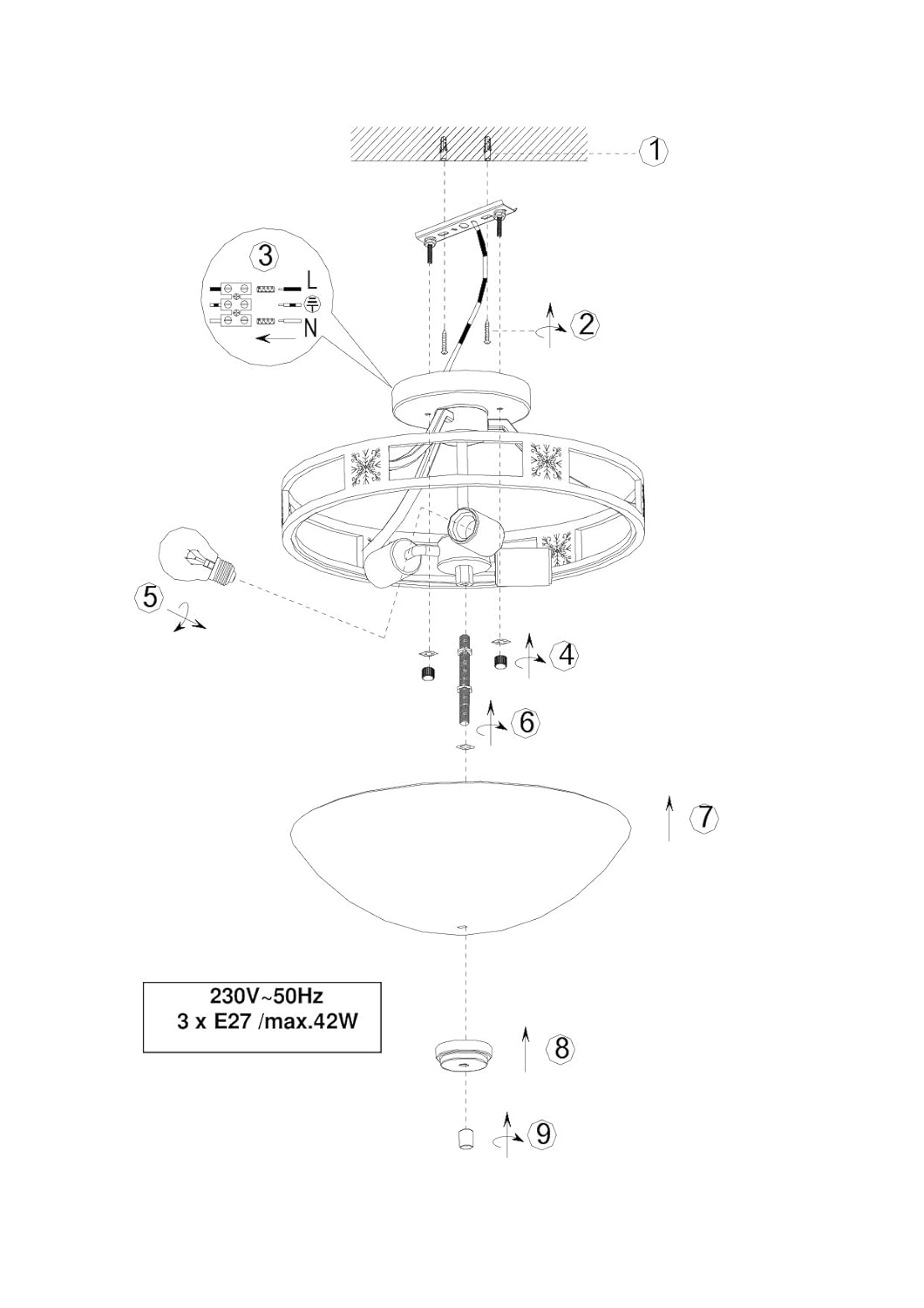 1

3

L

N

2

5

4

6

7

230V~50Hz
3 x E27 /max.42W

8

9