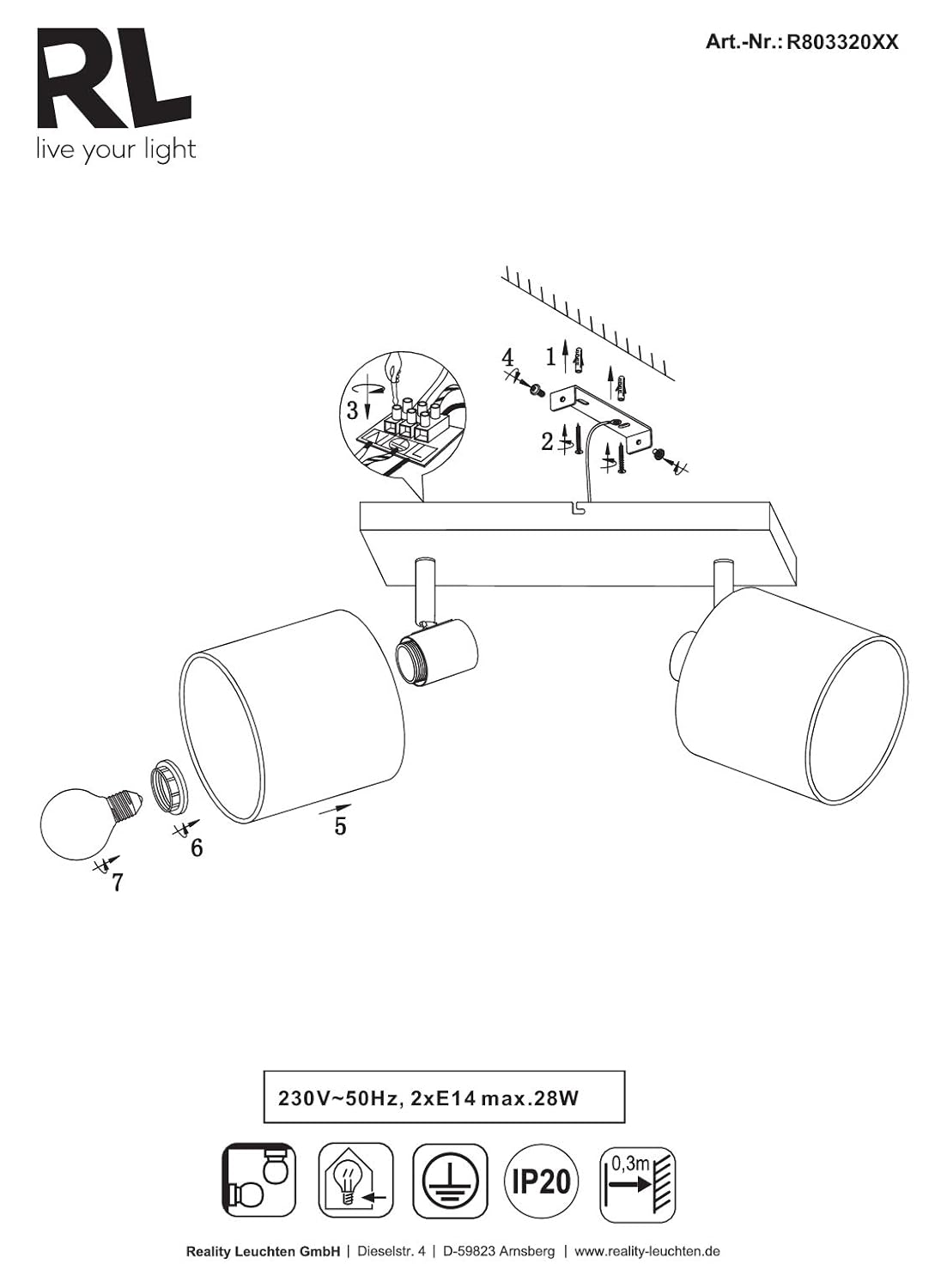 RL
live your light

Art.-Nr.: R803320XX

4
1
3
2
5
6
7

230V~50Hz, 2xE14 max.28W

IP20

0,3m

Reality Leuchten GmbH | Dieselstr. 4 | D-59823 Arnsberg | www.reality-leuchten.de