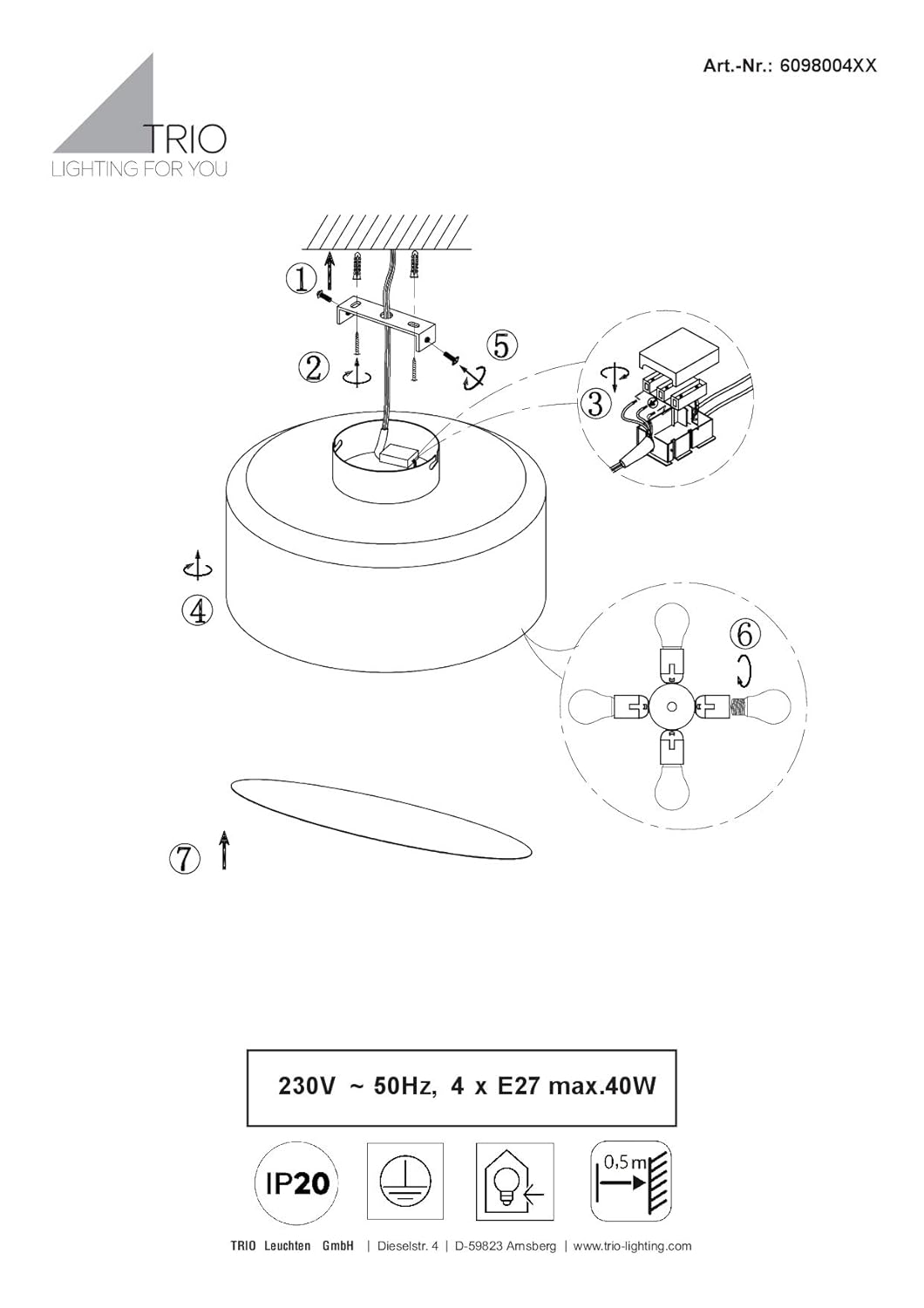 Art.-Nr.: 6098004XX

TRIO
LIGHTING FOR YOU

①
②
⑤
③
④
⑥
⑦

230V ~ 50Hz, 4 x E27 max.40W

IP20

0,5m

TRIO Leuchten GmbH | Dieselstr. 4 | D-59823 Arnsberg | www.trio-lighting.com