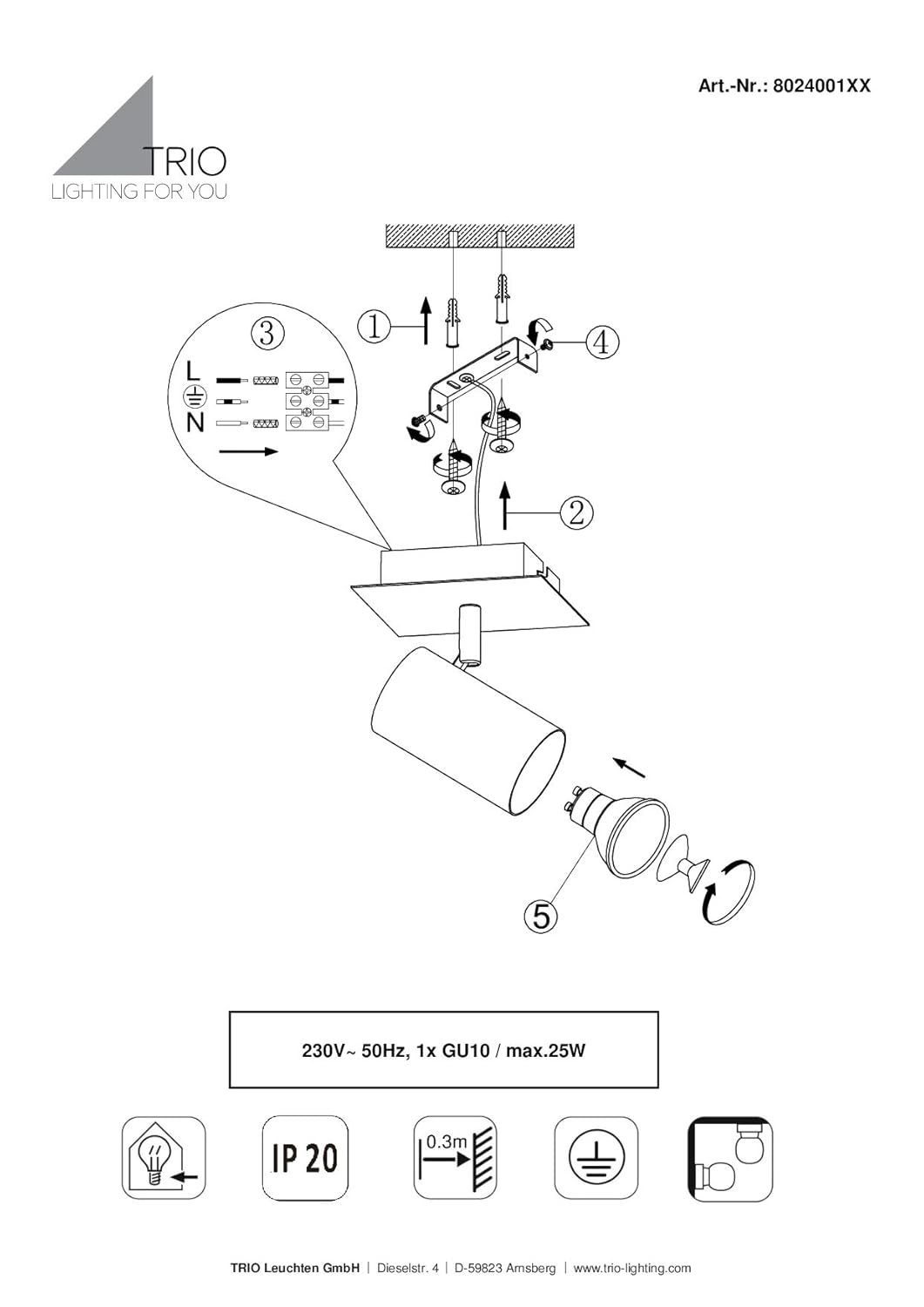 Art.-Nr.: 8024001XX

TRIO
LIGHTING FOR YOU

3
L
N

1

4

2

5

230V~ 50Hz, 1x GU10 / max.25W

IP 20

0.3m

TRIO Leuchten GmbH | Dieselstr. 4 | D-59823 Arnsberg | www.trio-lighting.com