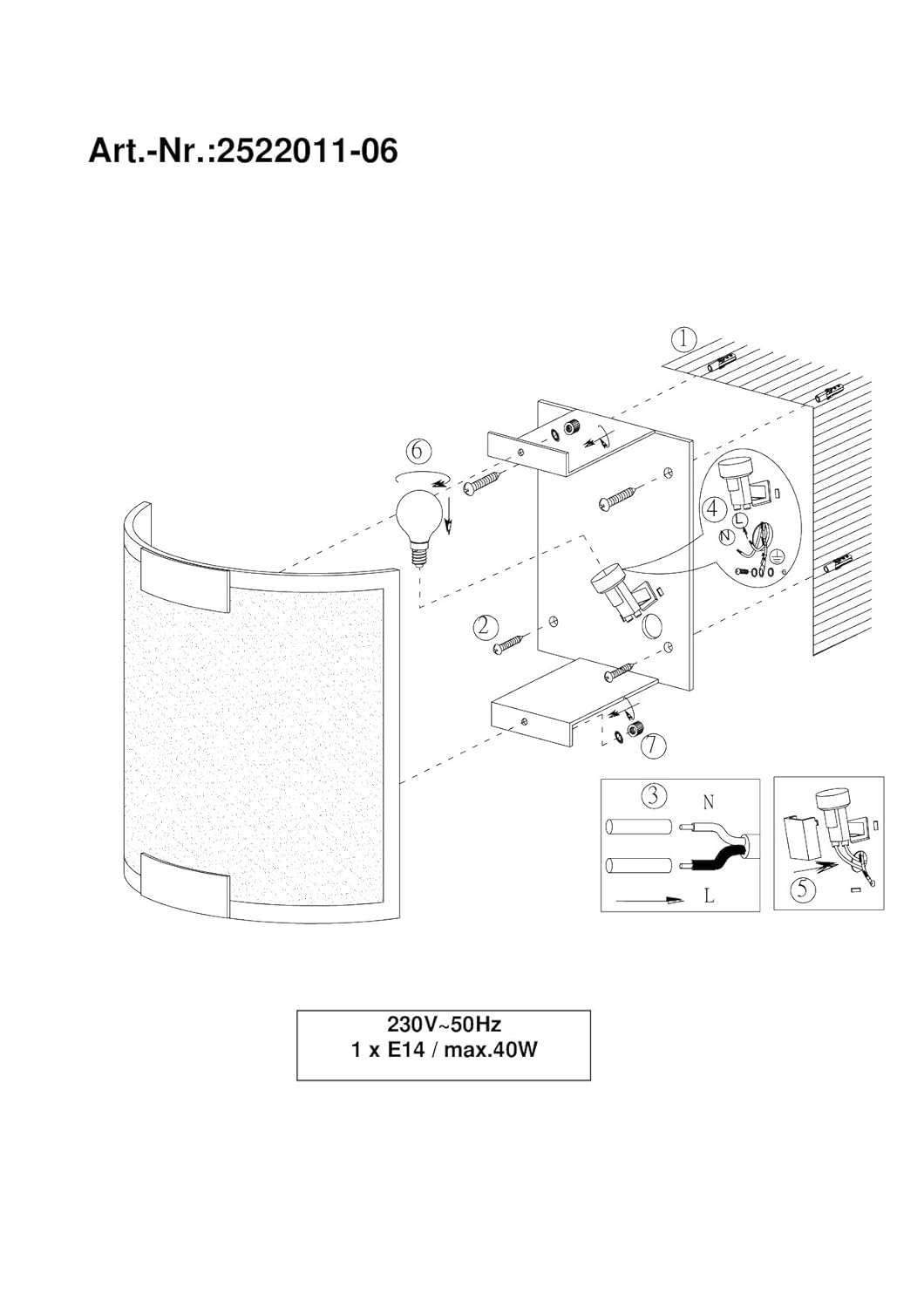 Art.-Nr.:2522011-06

1

6

4

L

N

2

7

3

N

L

5

230V~50Hz
1 x E14 / max.40W