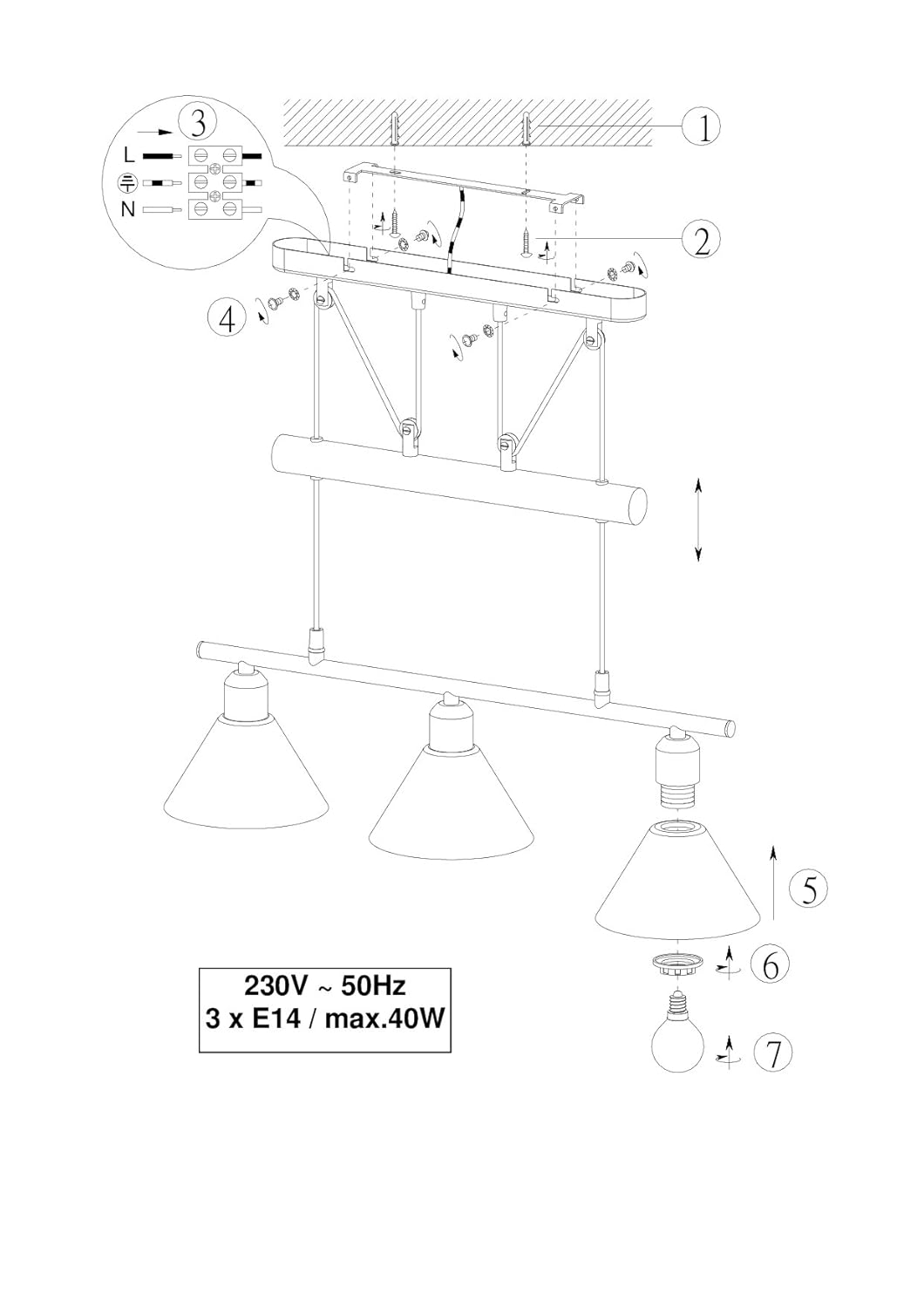 3
L
N
1
2
4
5
6
7
230V ~ 50Hz
3 x E14 / max.40W