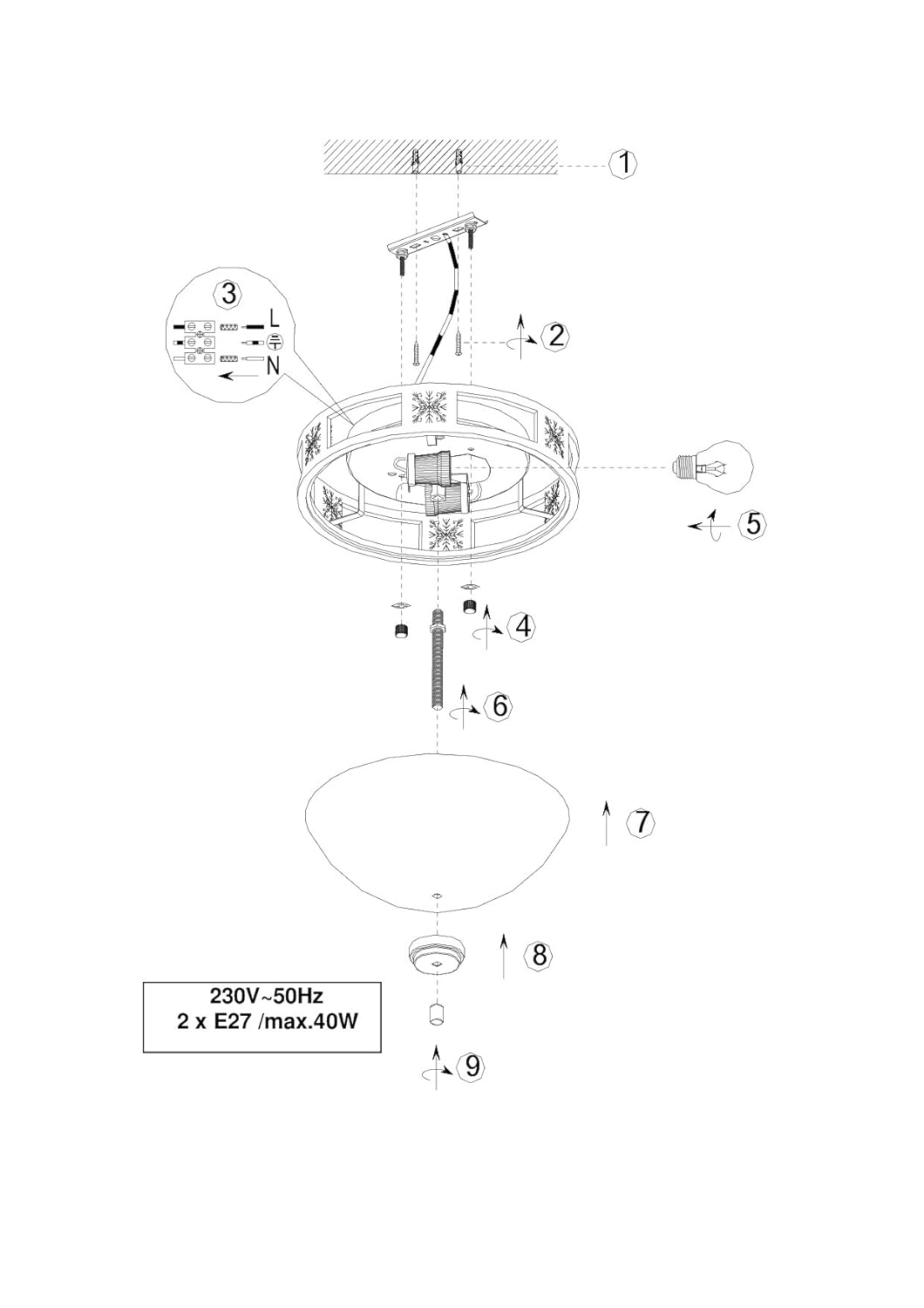 1

3

L

N

2

5

4

6

7

8

230V~50Hz
2 x E27 /max.40W

9