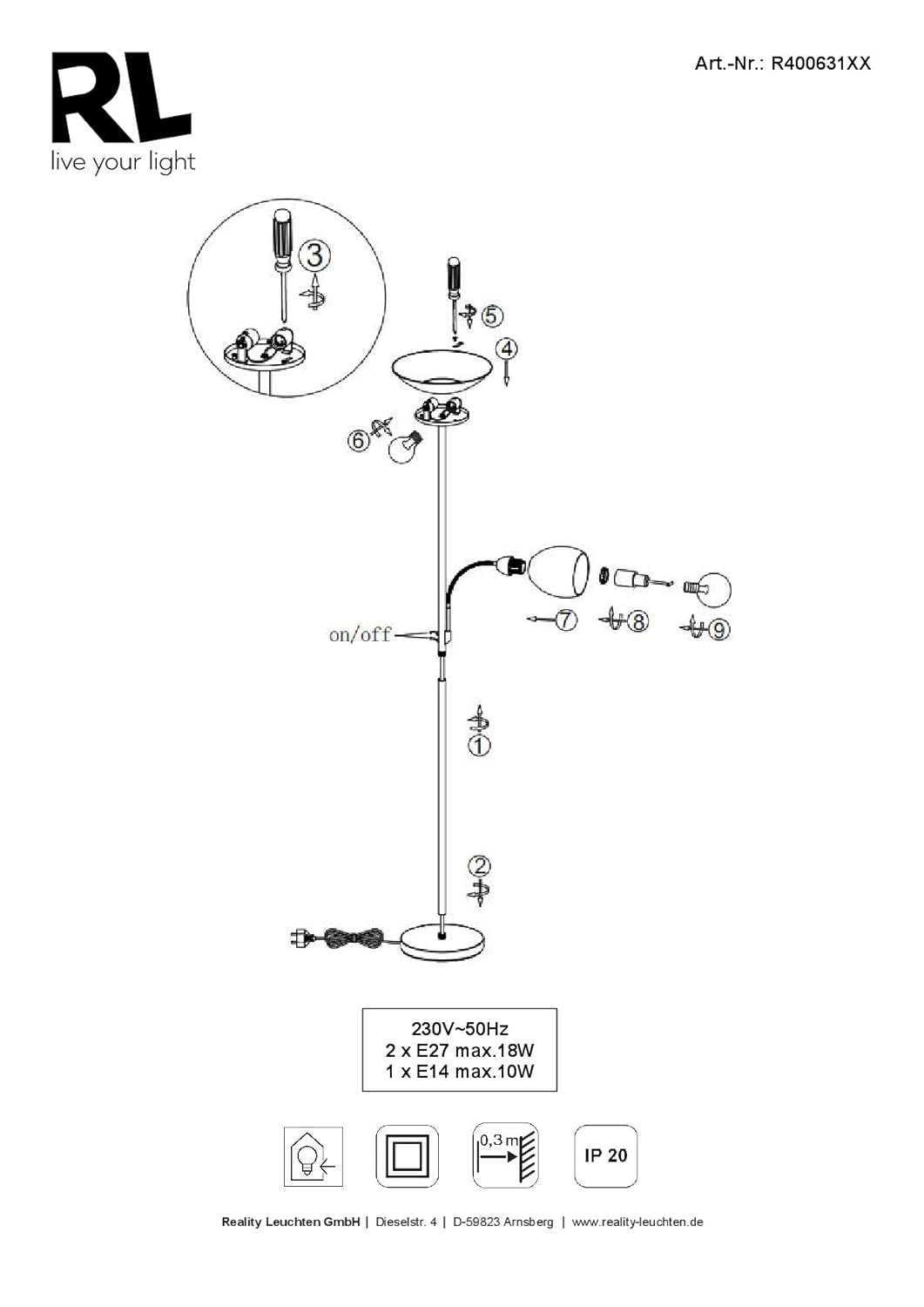 RL
live your light

Art.-Nr.: R400631XX

3

5

4

6

on/off

7

8

9

1

2

230V~50Hz
2 x E27 max.18W
1 x E14 max.10W

0,3 m

IP 20

Reality Leuchten GmbH | Dieselstr. 4 | D-59823 Arnsberg | www.reality-leuchten.de