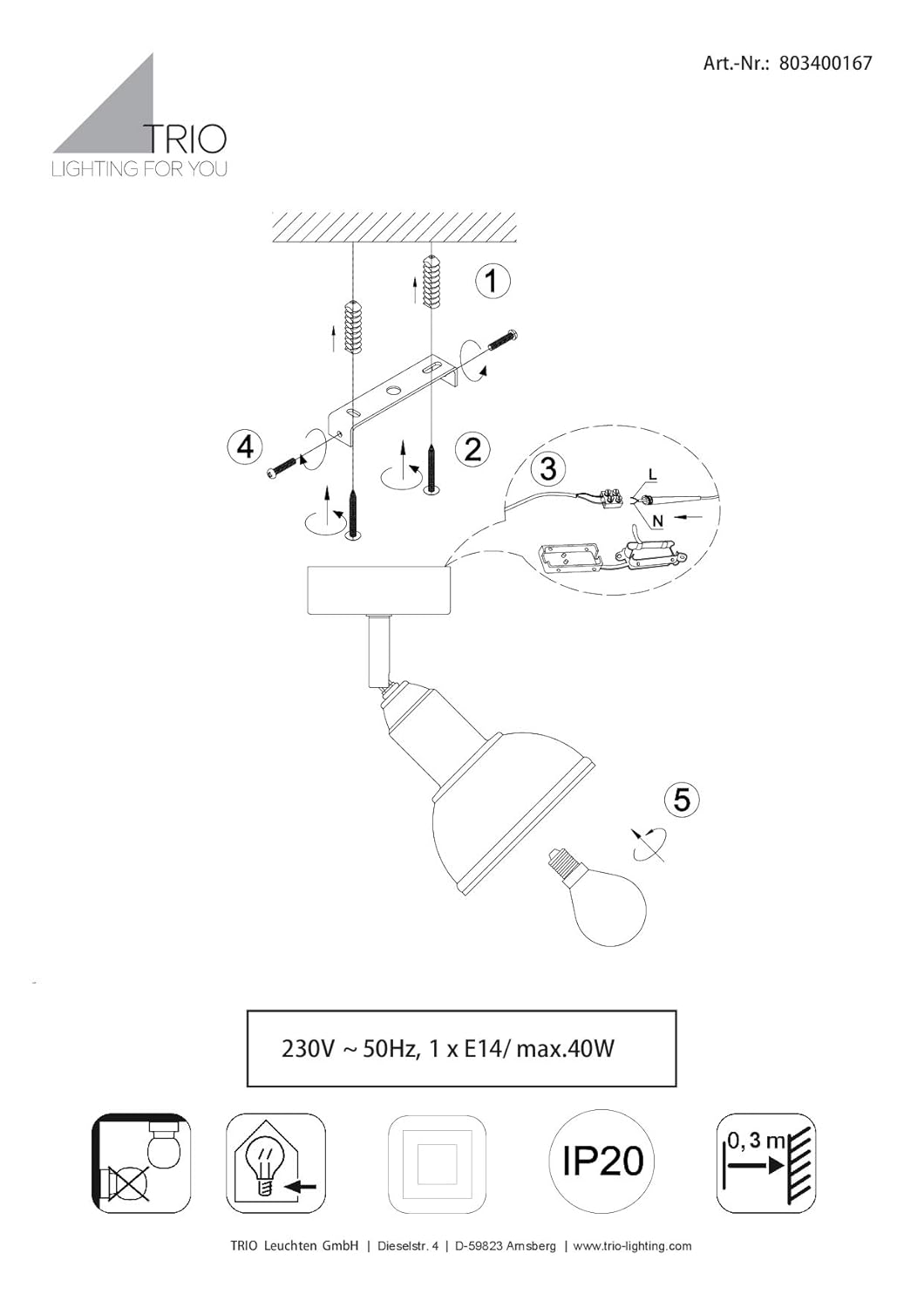 Art.-Nr.: 803400167

TRIO
LIGHTING FOR YOU

1

4

2

3

L

N

5

230V ~ 50Hz, 1 x E14/ max.40W

IP20

0,3 m

TRIO Leuchten GmbH | Dieselstr. 4 | D-59823 Arnsberg | www.trio-lighting.com