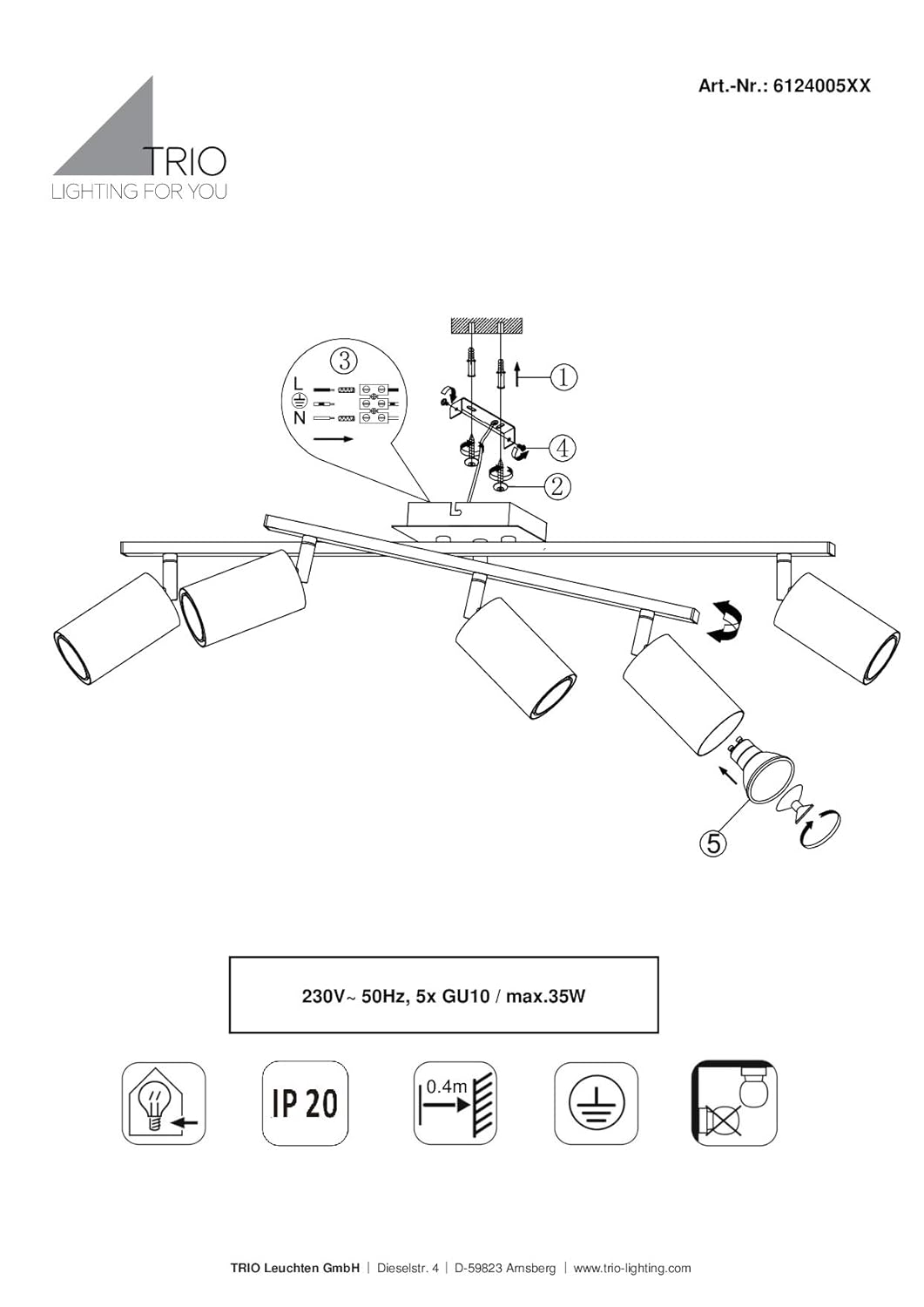 Art.-Nr.: 6124005XX

TRIO
LIGHTING FOR YOU

③
L
N

①
④
②

⑤

230V~ 50Hz, 5x GU10 / max.35W

IP 20

0.4m

TRIO Leuchten GmbH | Dieselstr. 4 | D-59823 Arnsberg | www.trio-lighting.com