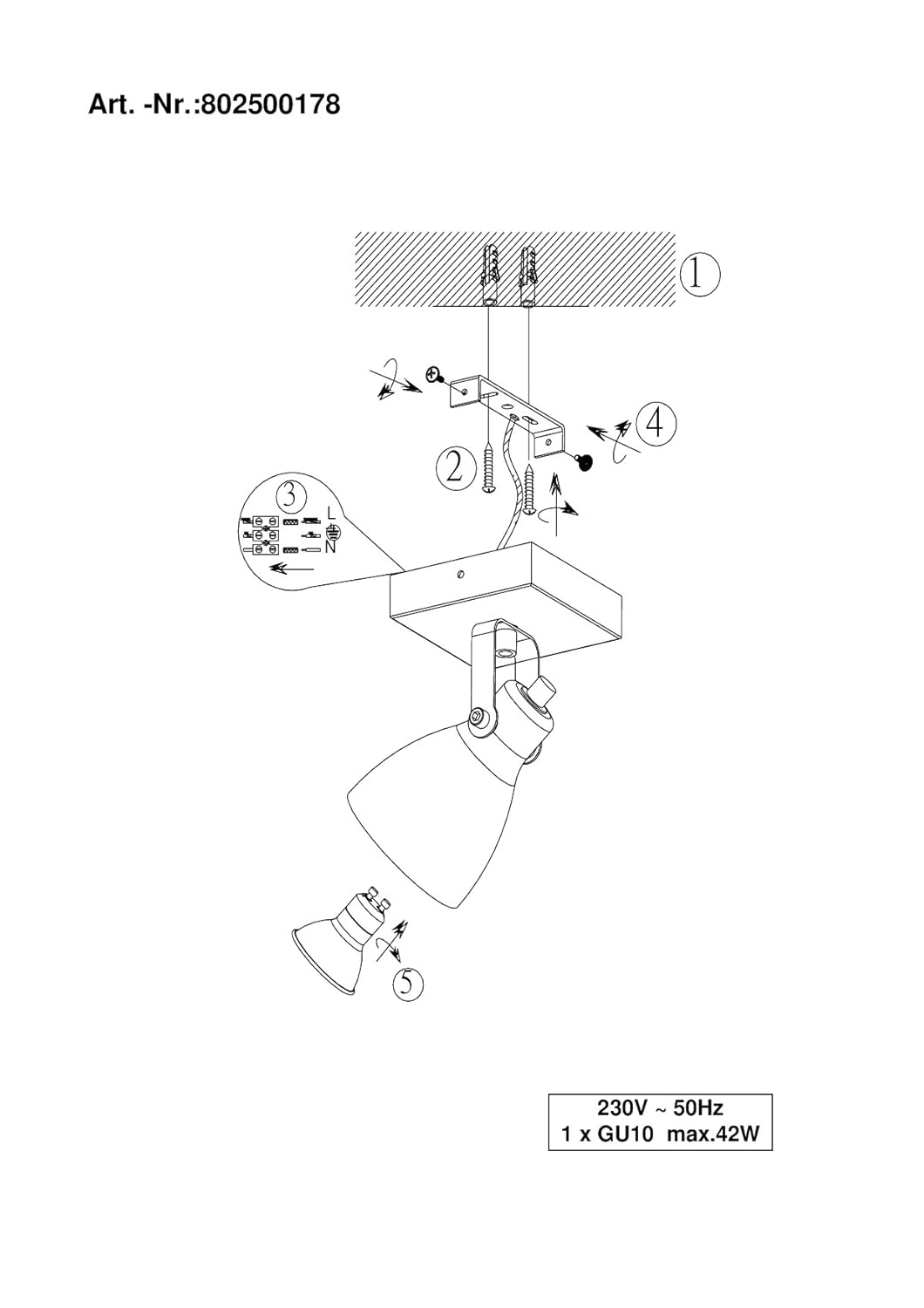 Art. -Nr.:802500178

1

4

2

3

L

N

5

230V ~ 50Hz
1 x GU10 max.42W