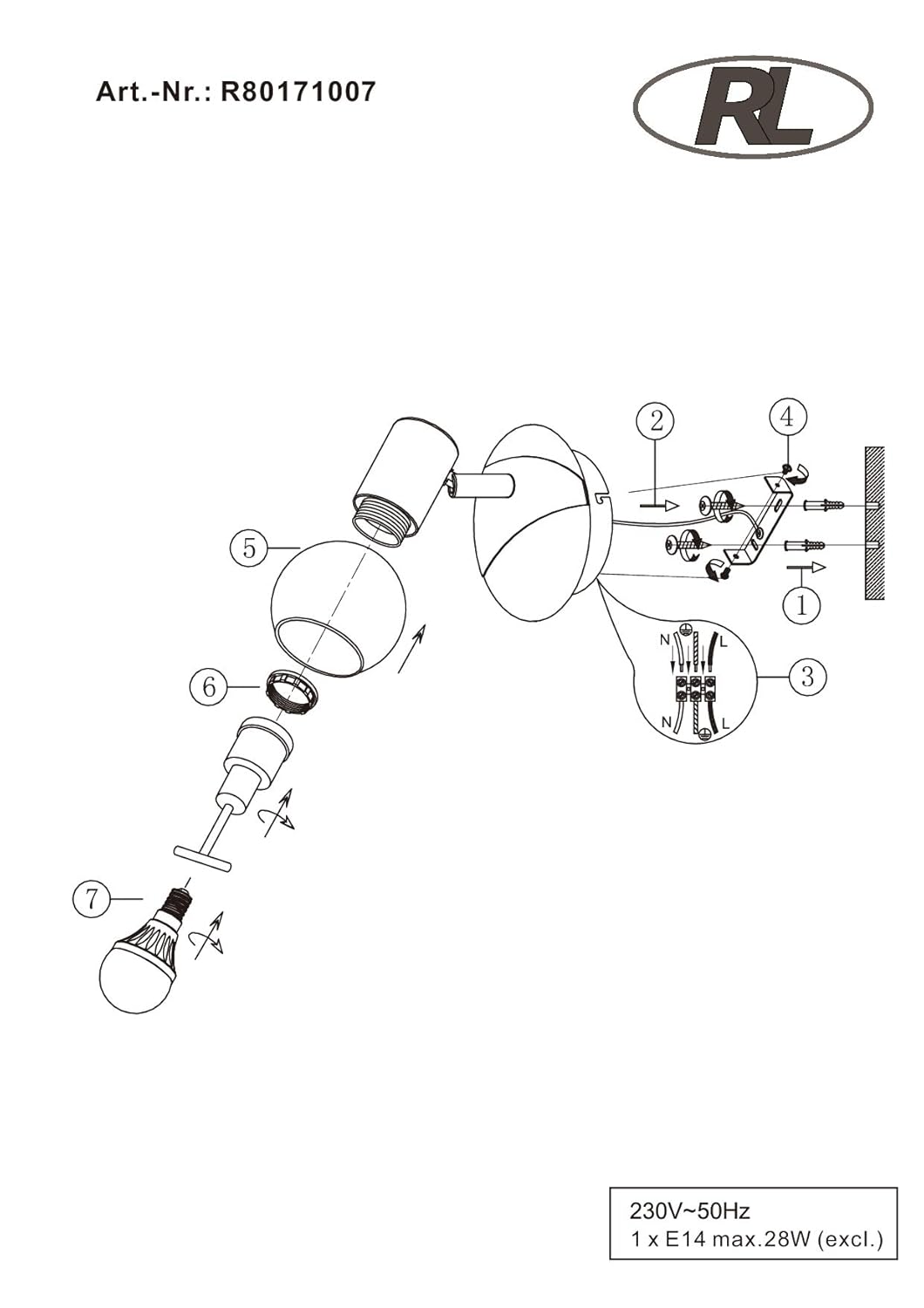 Art.-Nr.: R80171007

RL

2
4
5
1
N
L
3
N
L
6
7

230V~50Hz
1 x E14 max.28W (excl.)