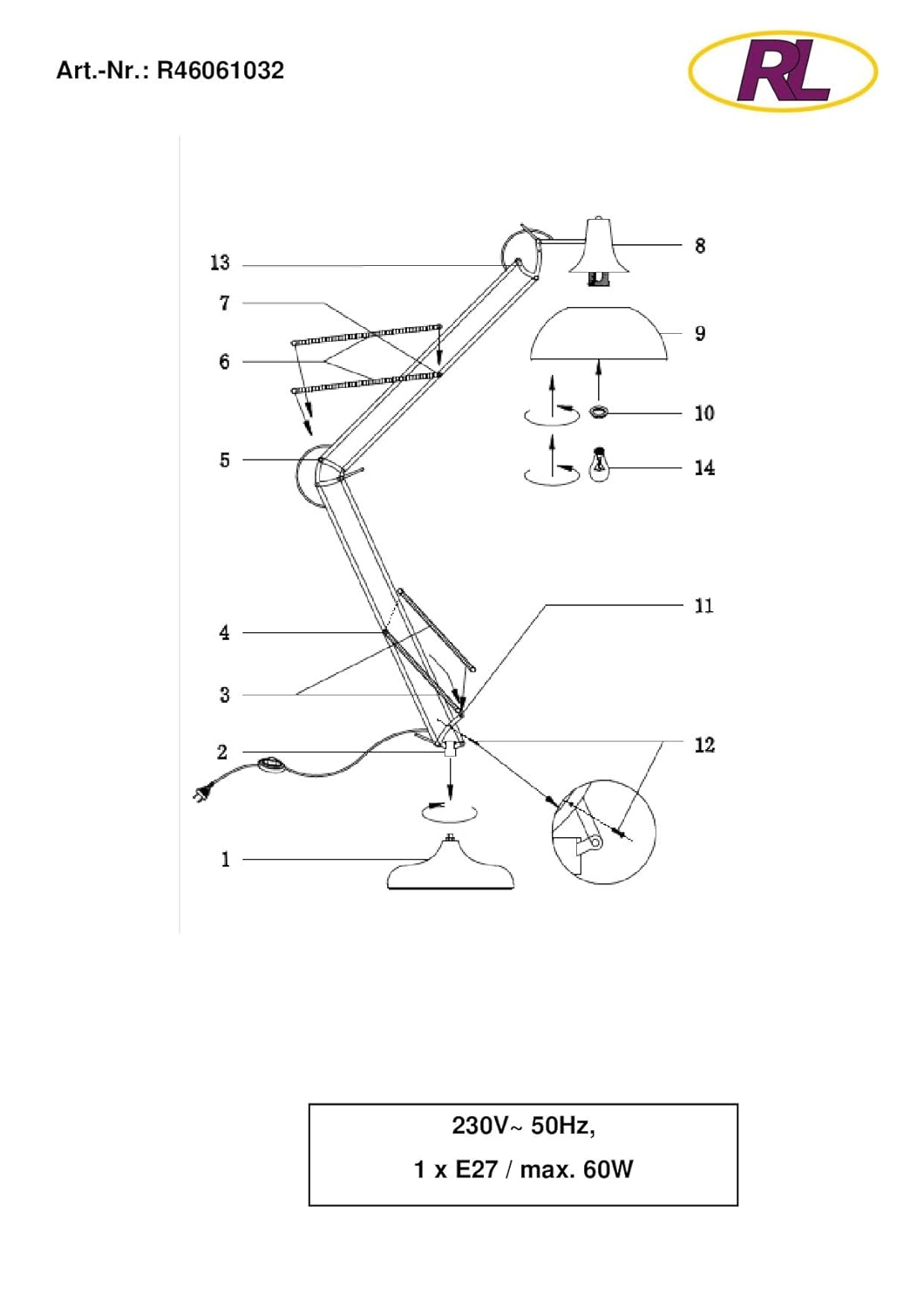 Art.-Nr.: R46061032

RL

13
7
6
5
4
3
2
1
8
9
10
14
11
12

230V~ 50Hz,
1 x E27 / max. 60W