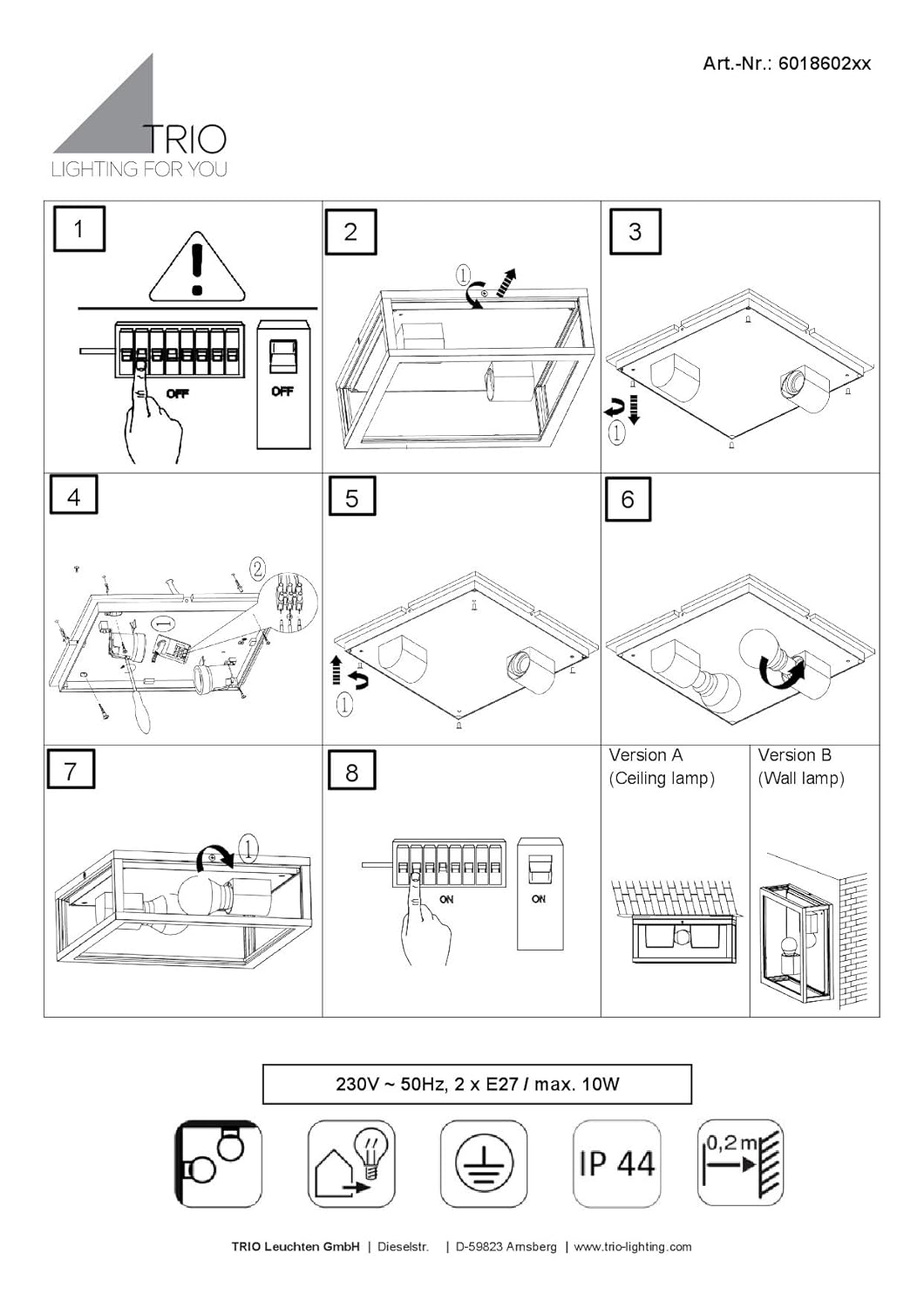 Art.-Nr.: 6018602xx

TRIO
LIGHTING FOR YOU

1
OFF
OFF

2
1

3
1

4
2
1

5
1

6

7
1

8
ON
ON

Version A
(Ceiling lamp)

Version B
(Wall lamp)

230V ~ 50Hz, 2 x E27 / max. 10W

IP 44

0,2 m

TRIO Leuchten GmbH | Dieselstr. | D-59823 Arnsberg | www.trio-lighting.com