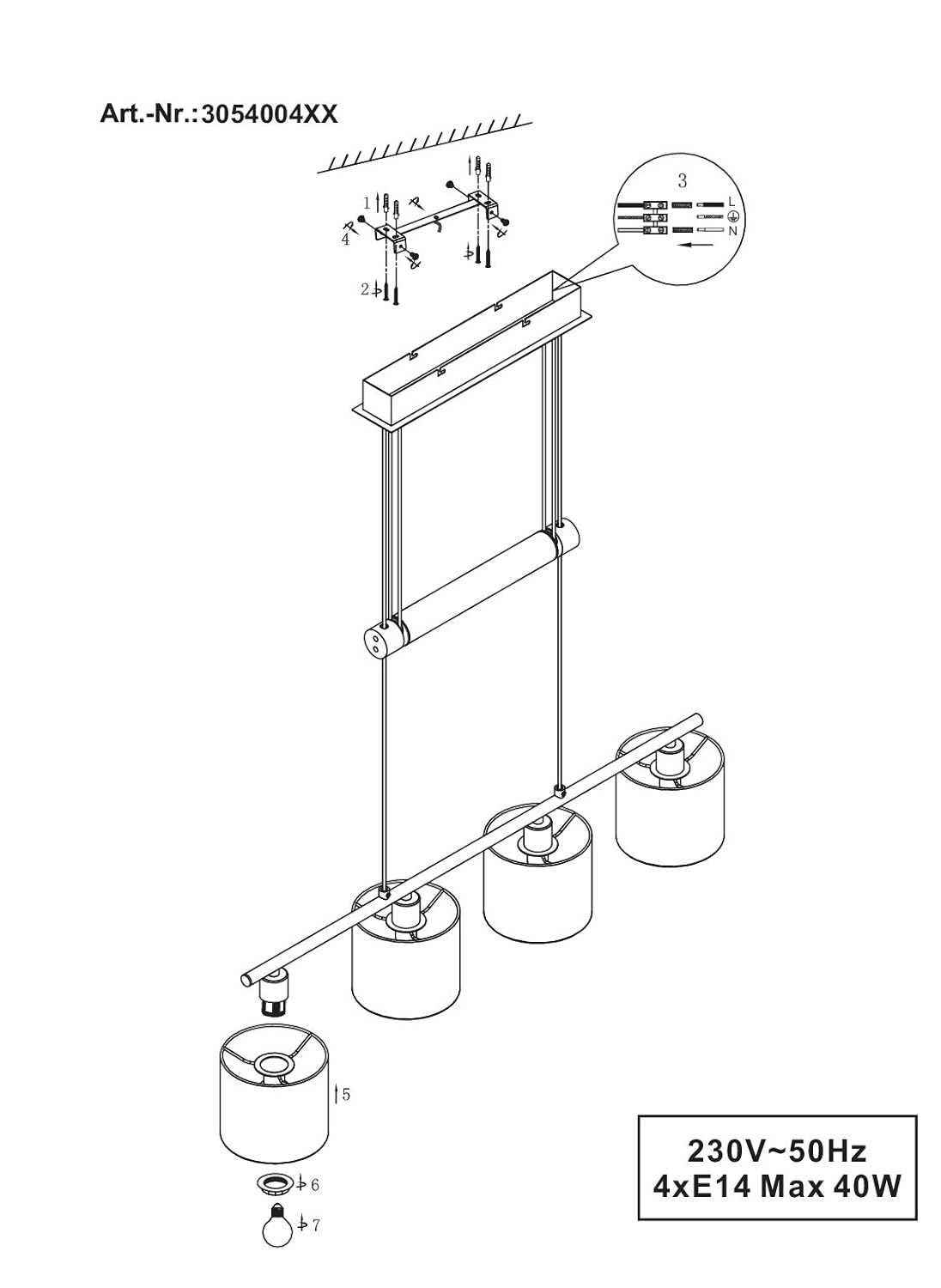 Art.-Nr.:3054004XX

1

4

2

3

L

N

5

6

7

230V~50Hz
4xE14 Max 40W