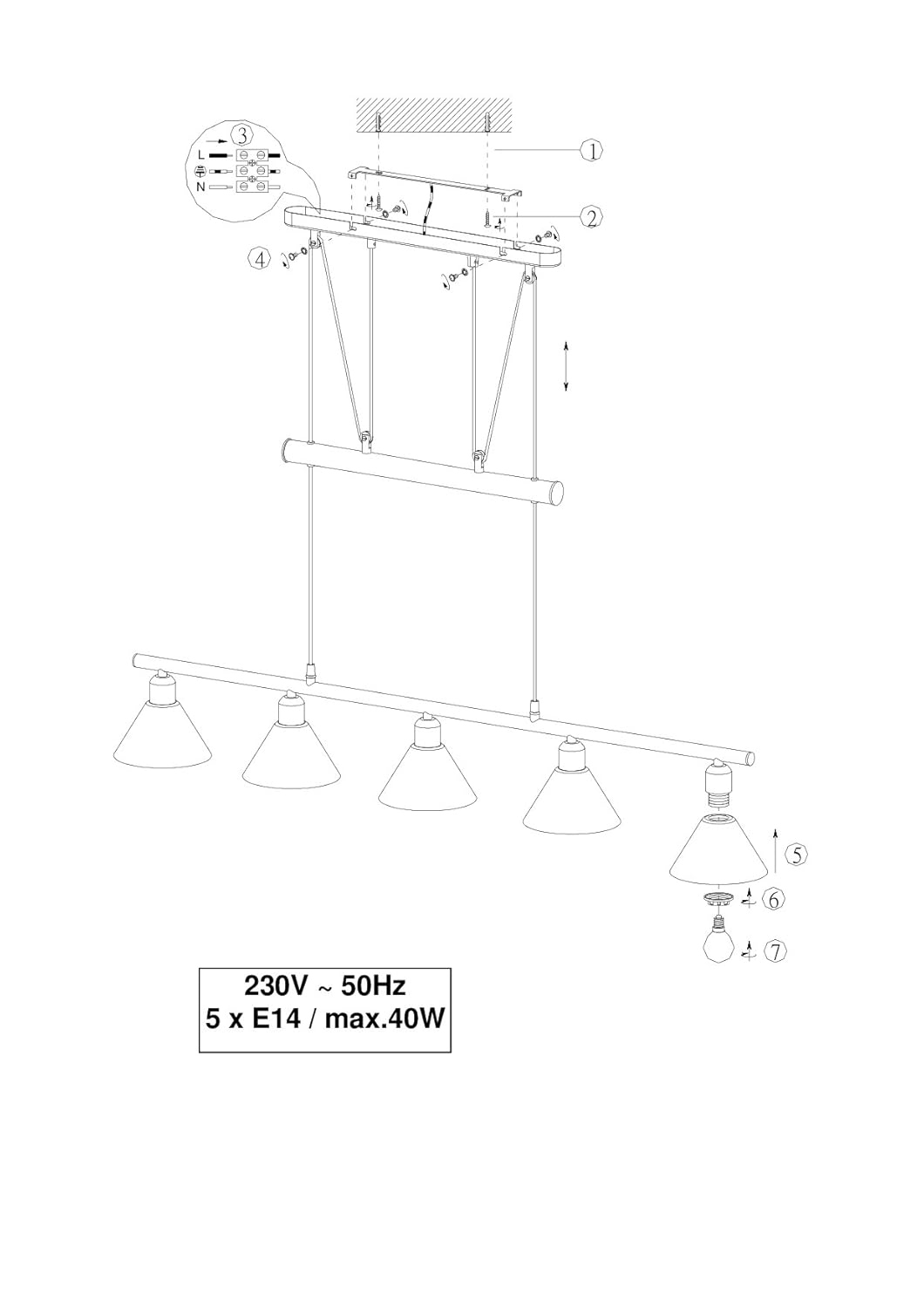 3
L
N
1
2
4
5
6
7
230V ~ 50Hz
5 x E14 / max.40W