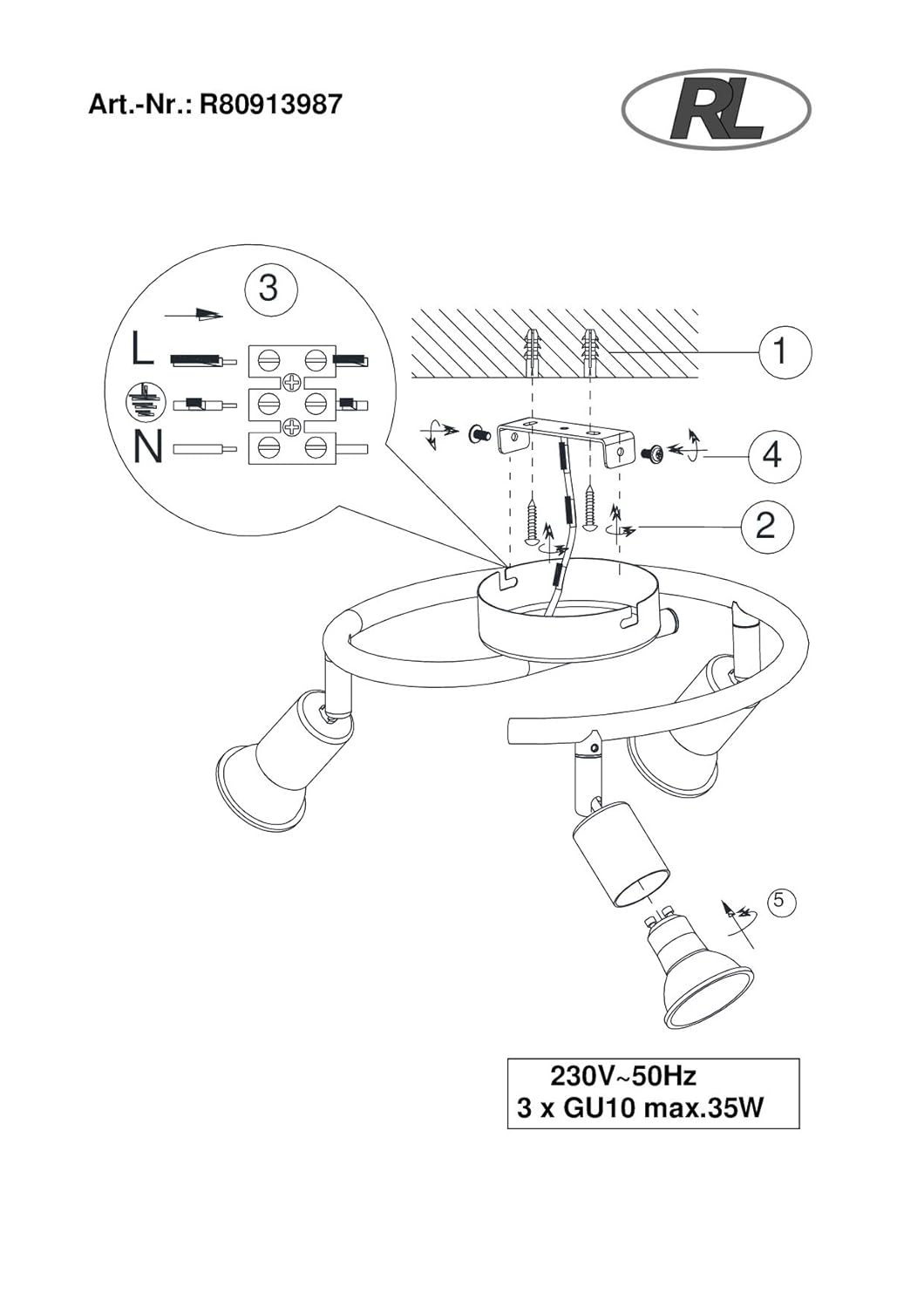 Art.-Nr.: R80913987

RL

3

L

N

1

4

2

5

230V~50Hz
3 x GU10 max.35W