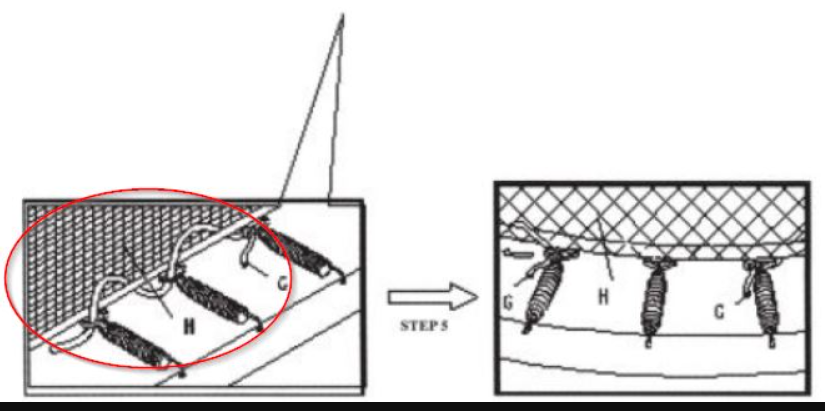 H
G
STEP 5
G
H
G