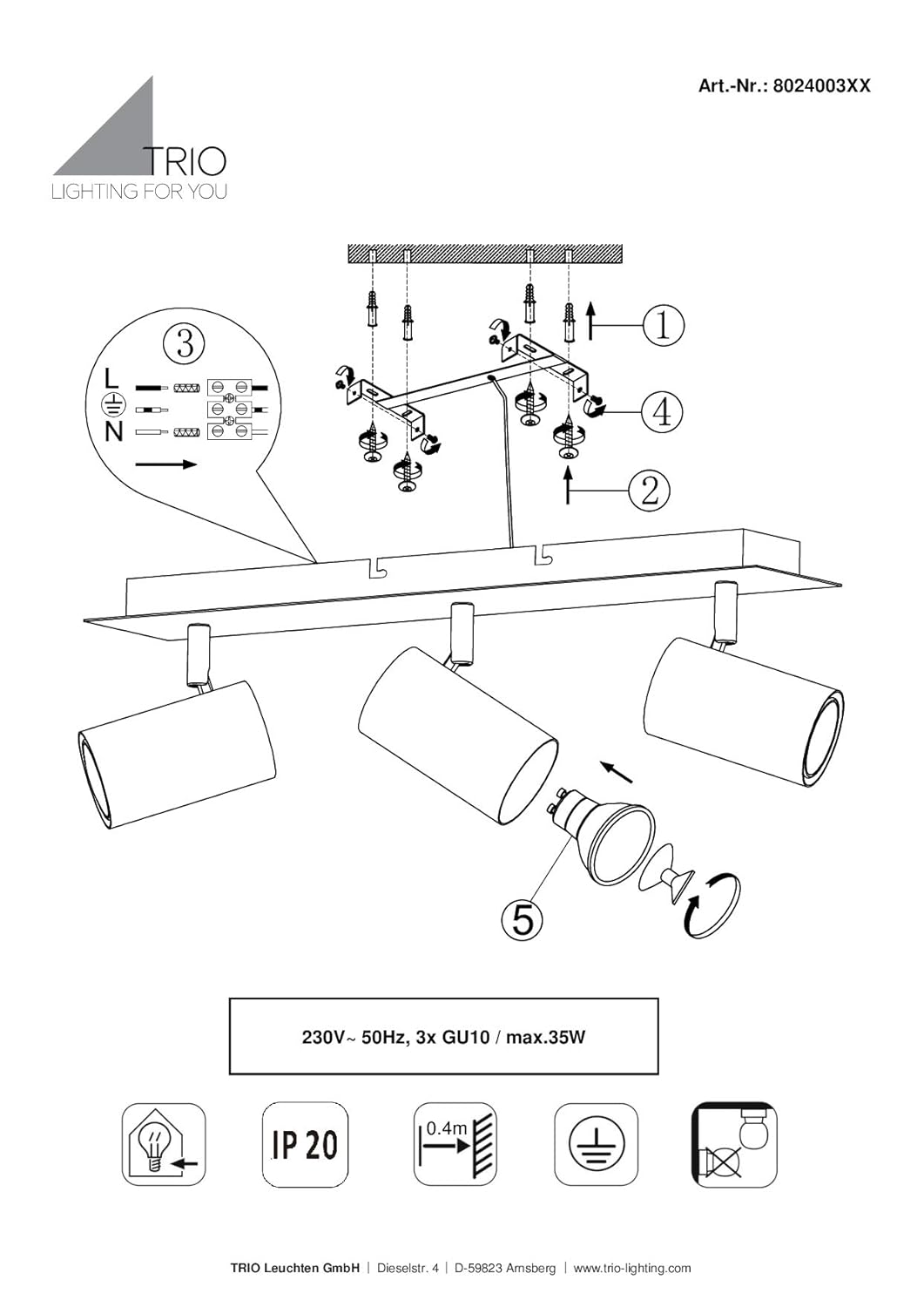 Art.-Nr.: 8024003XX

TRIO
LIGHTING FOR YOU

3
L
N

1
4
2
5

230V~ 50Hz, 3x GU10 / max.35W

IP 20
0.4m

TRIO Leuchten GmbH | Dieselstr. 4 | D-59823 Arnsberg | www.trio-lighting.com